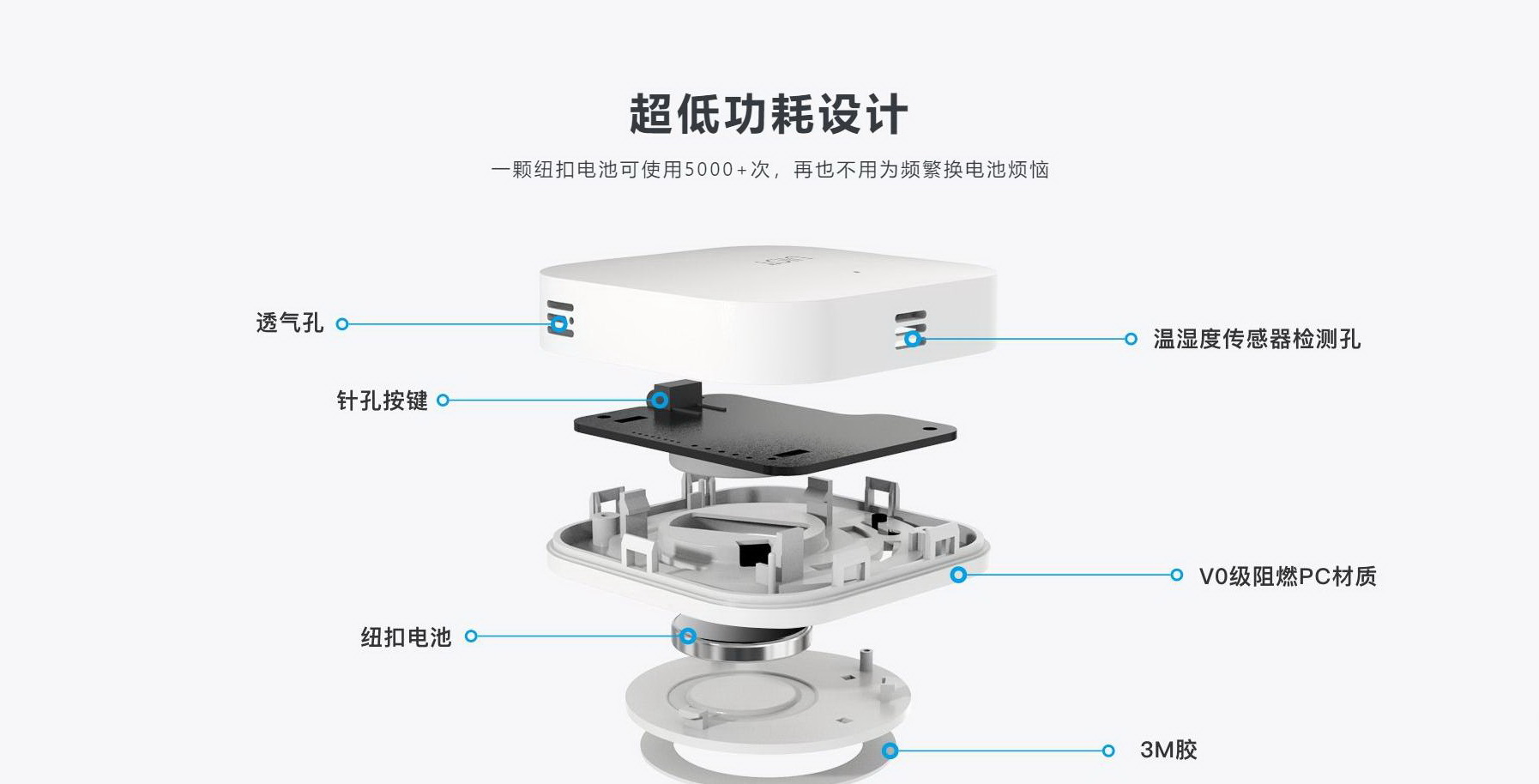 超低功耗设计

一颗纽扣电池可使用5000+次，再也不用为频繁换电池烦恼

透气孔

温湿度传感器检测孔

针孔按键

V0级阻燃PC材质

纽扣电池

3M胶